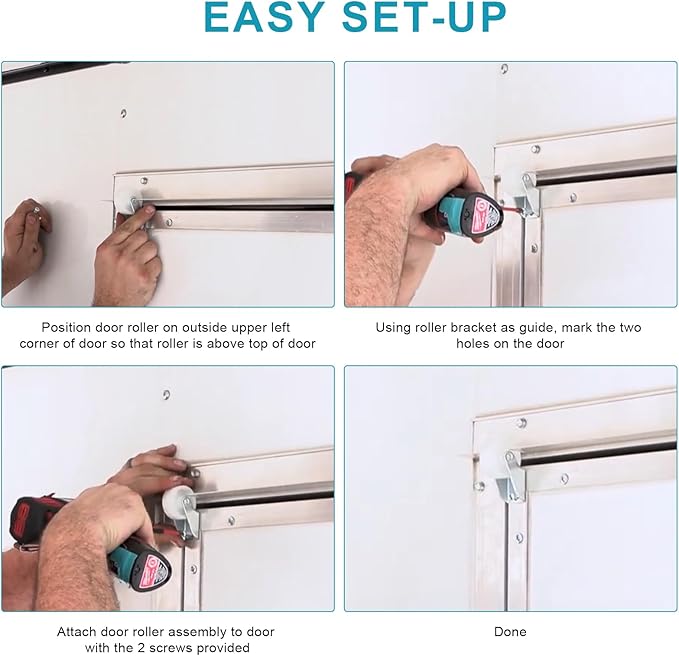 EASY SET-UP

Position door roller on outside upper left corner of door so that roller is above top of door

Using roller bracket as guide, mark the two holes on the door

Attach door roller assembly to door with the 2 screws provided

Done